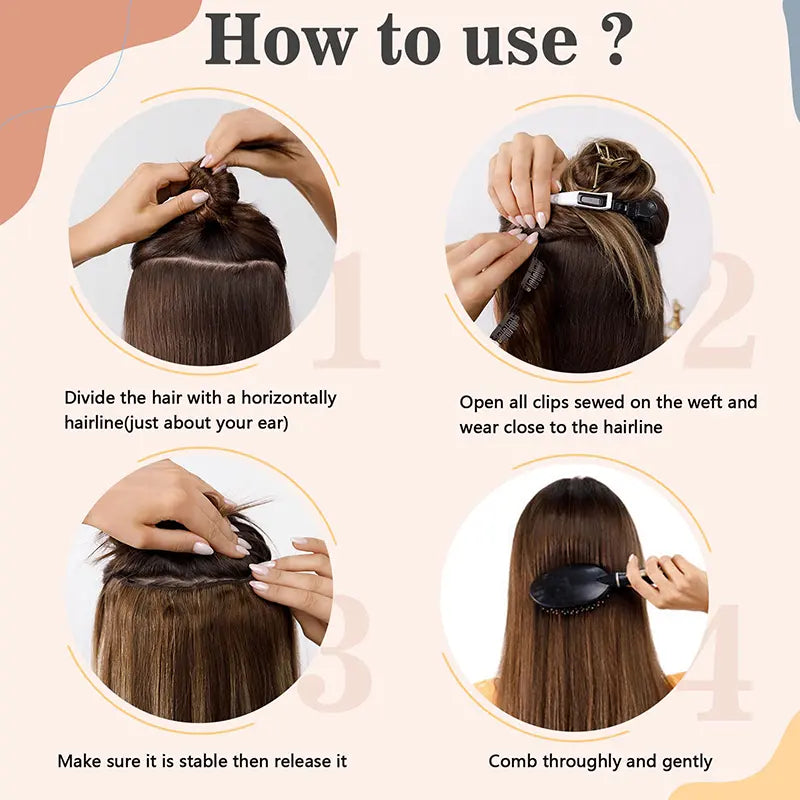 How to use ?

1

Divide the hair with a horizontally hairline(just about your ear)

2

Open all clips sewed on the weft and wear close to the hairline

3

Make sure it is stable then release it

4

Comb throughly and gently